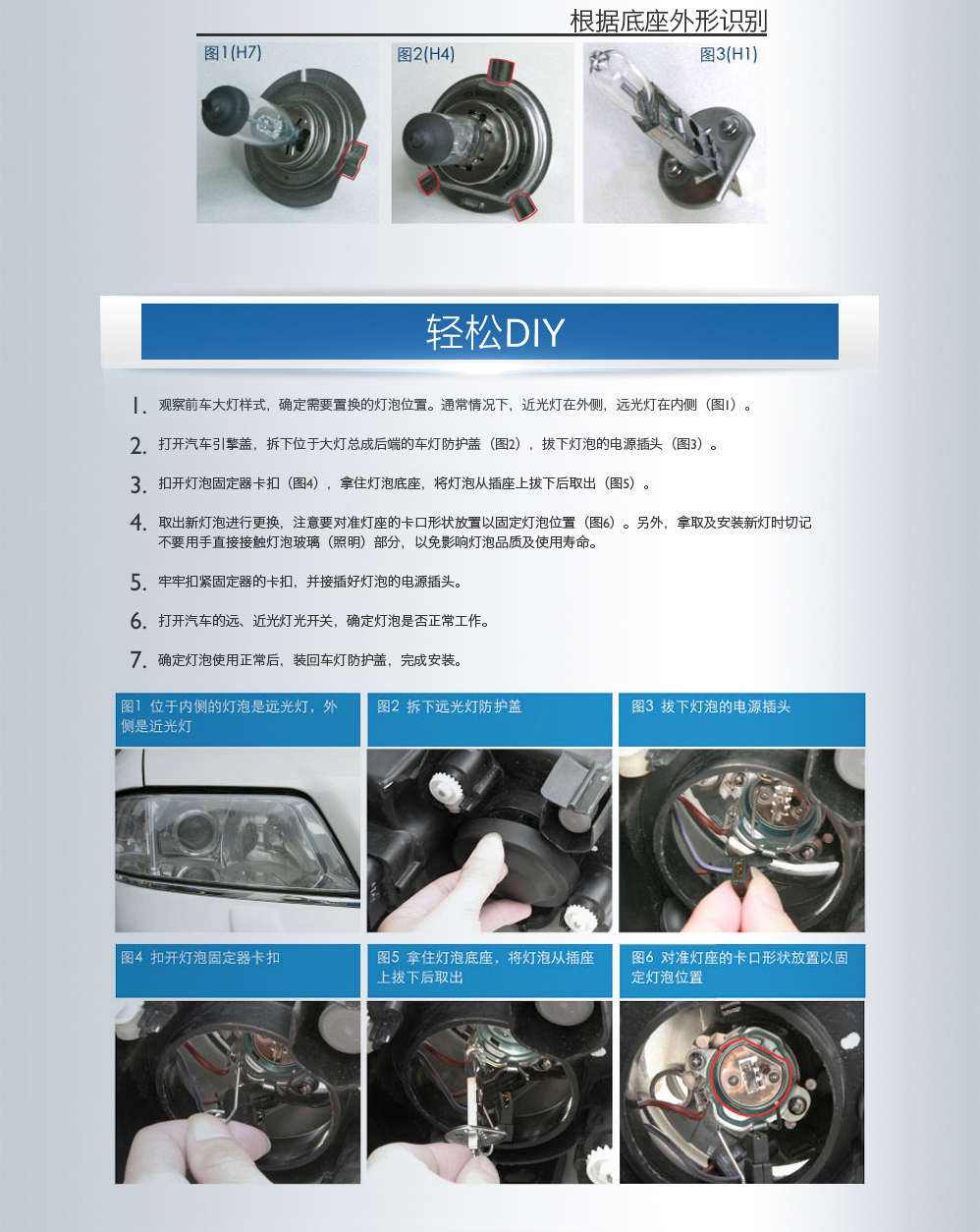 根据底座外形识别

图1(H7)

图2(H4)

图3(H1)

轻松DIY

1. 观察前车大灯样式，确定需要置换的灯泡位置。通常情况下，近光灯在外侧，远光灯在内侧（图1）。

2. 打开汽车引擎盖，拆下位于大灯总成后端的车灯防护盖（图2），拔下灯泡的电源插头（图3）。

3. 扣开灯泡固定器卡扣（图4），拿住灯泡底座，将灯泡从插座上拔下后取出（图5）。

4. 取出新灯泡进行更换，注意要对准灯座的卡口形状放置以固定灯泡位置（图6）。另外，拿取及安装新灯时切记不要用手直接接触灯泡玻璃（照明）部分，以免影响灯泡品质及使用寿命。

5. 牢牢扣紧固定器的卡扣，并接插好灯泡的电源插头。

6. 打开汽车的远、近光灯光开关，确定灯泡是否正常工作。

7. 确定灯泡使用正常后，装回车灯防护盖，完成安装。

图1 位于内侧的灯泡是远光灯，外侧是近光灯

图2 拆下远光灯防护盖

图3 拔下灯泡的电源插头

图4 扣开灯泡固定器卡扣

图5 拿住灯泡底座，将灯泡从插座上拔下后取出

图6 对准灯座的卡口形状放置以固定灯泡位置