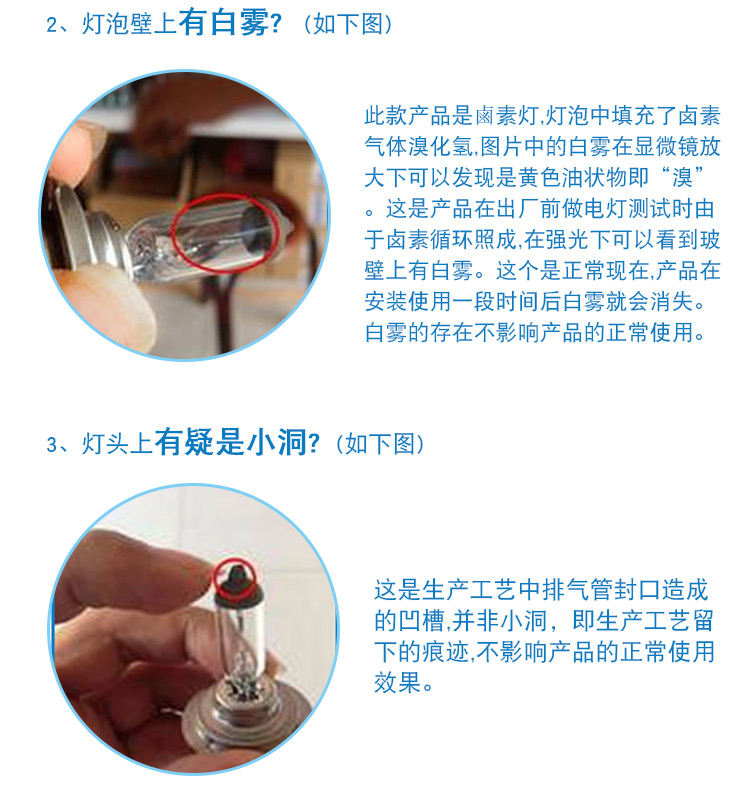 2、灯泡壁上有白雾?（如下图）

此款产品是卤素灯,灯泡中填充了卤素气体溴化氢,图片中的白雾在显微镜放大下可以发现是黄色油状物即“溴”。这是产品在出厂前做电灯测试时由于卤素循环照成,在强光下可以看到玻壁上有白雾。这个是正常现在,产品在安装使用一段时间后白雾就会消失。白雾的存在不影响产品的正常使用。

3、灯头上有疑是小洞?（如下图）

这是生产工艺中排气管封口造成的凹槽,并非小洞，即生产工艺留下的痕迹,不影响产品的正常使用效果。